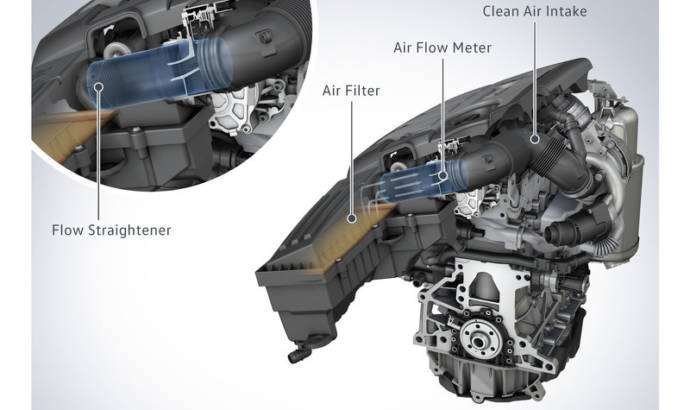 Clean Air Intake

Air Flow Meter

Air Filter

Flow Straightener